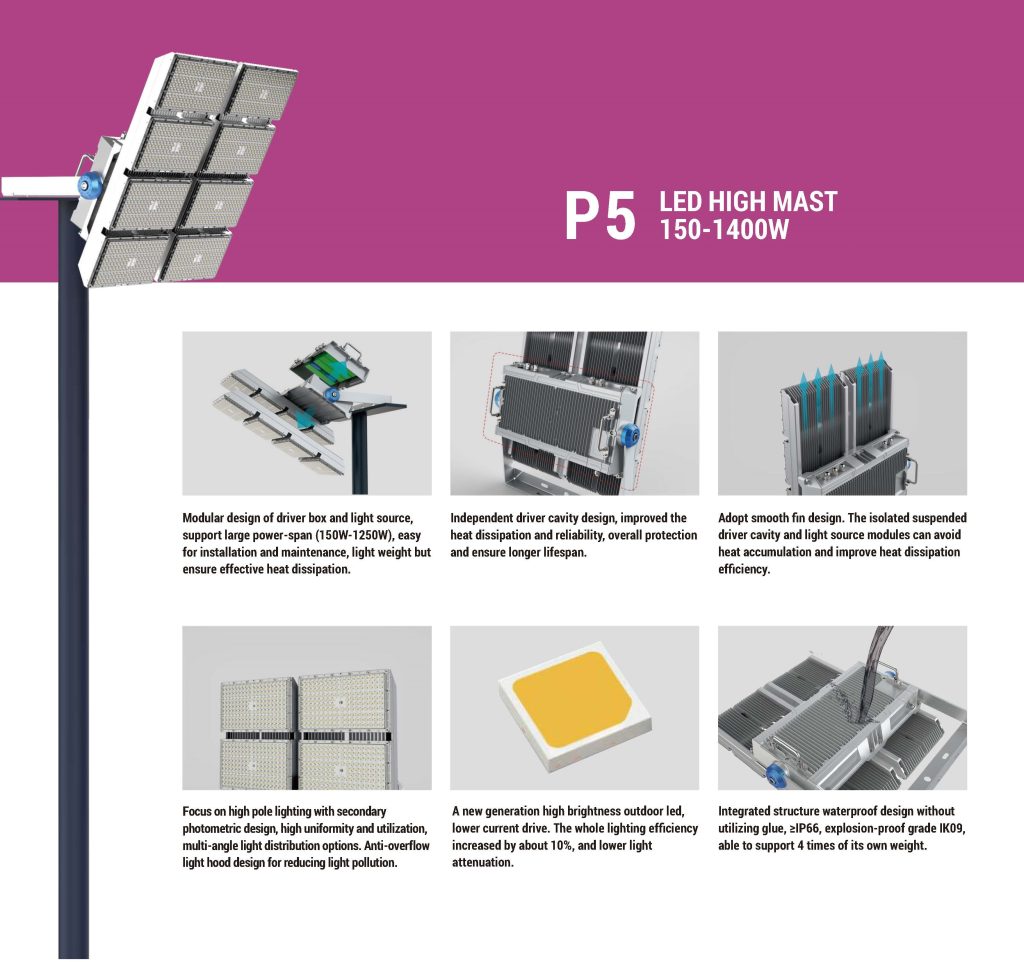 P5 LED HIGH MAST 150-1400W

Modular design of driver box and light source, support large power-span (150W-1250W), easy for installation and maintenance, light weight but ensure effective heat dissipation.

Independent driver cavity design, improved the heat dissipation and reliability, overall protection and ensure longer lifespan.

Adopt smooth fin design. The isolated suspended driver cavity and light source modules can avoid heat accumulation and improve heat dissipation efficiency.

Focus on high pole lighting with secondary photometric design, high uniformity and utilization, multi-angle light distribution options. Anti-overflow light hood design for reducing light pollution.

A new generation high brightness outdoor led, lower current drive. The whole lighting efficiency increased by about 10%, and lower light attenuation.

Integrated structure waterproof design without utilizing glue, ≥IP66, explosion-proof grade IK09, able to support 4 times of its own weight.